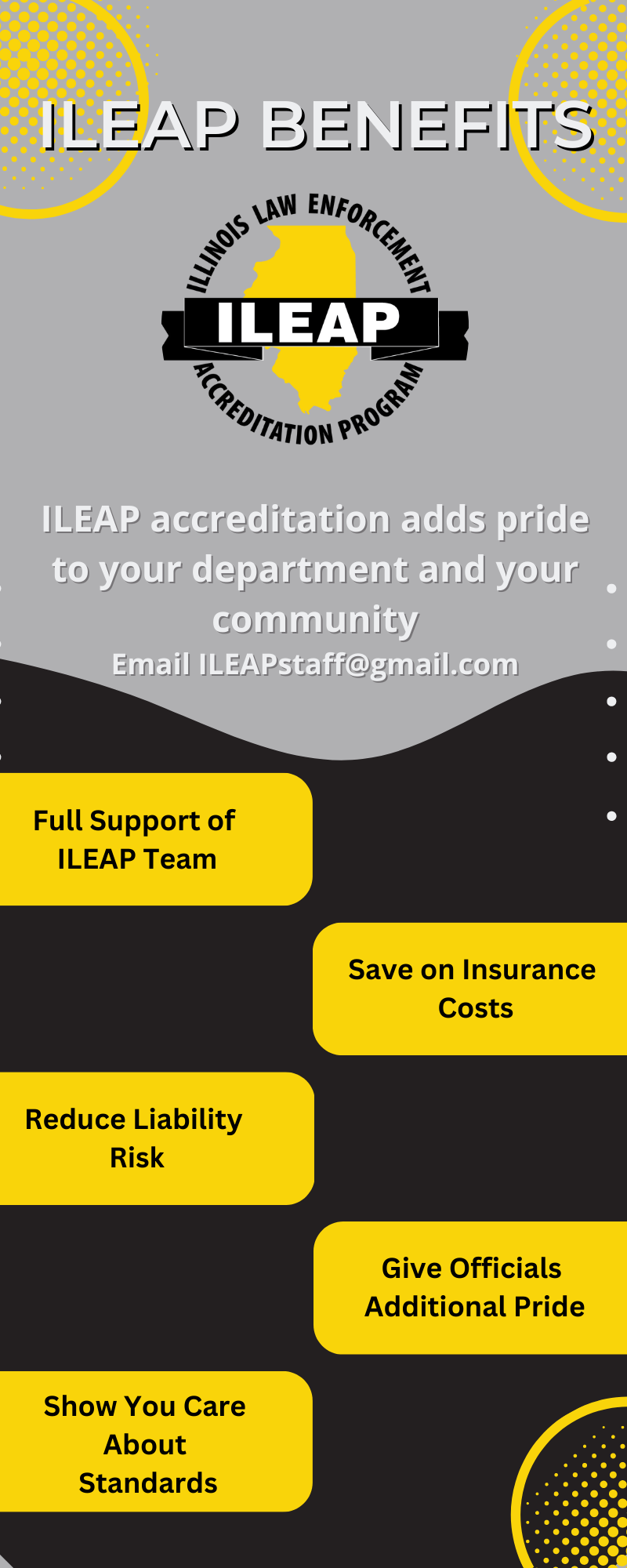 ILEAP BENEFITS

ILLINOIS LAW ENFORCEMENT
ILEAP
ACCREDITATION PROGRAM

ILEAP accreditation adds pride to your department and your community
Email ILEAPstaff@gmail.com

Full Support of ILEAP Team

Save on Insurance Costs

Reduce Liability Risk

Give Officials Additional Pride

Show You Care About Standards